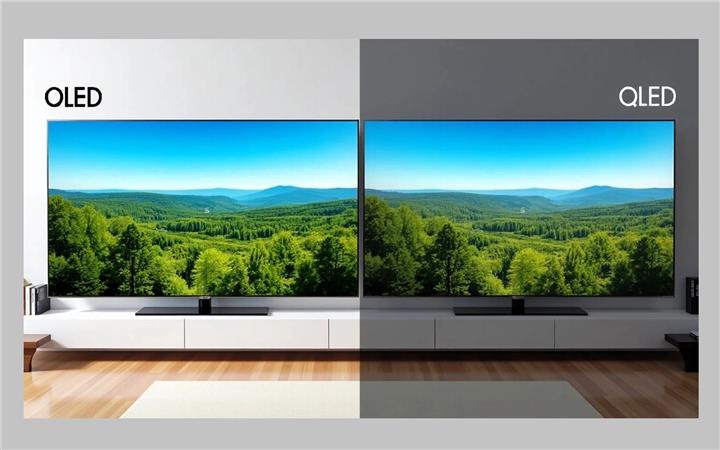 OLED

QLED